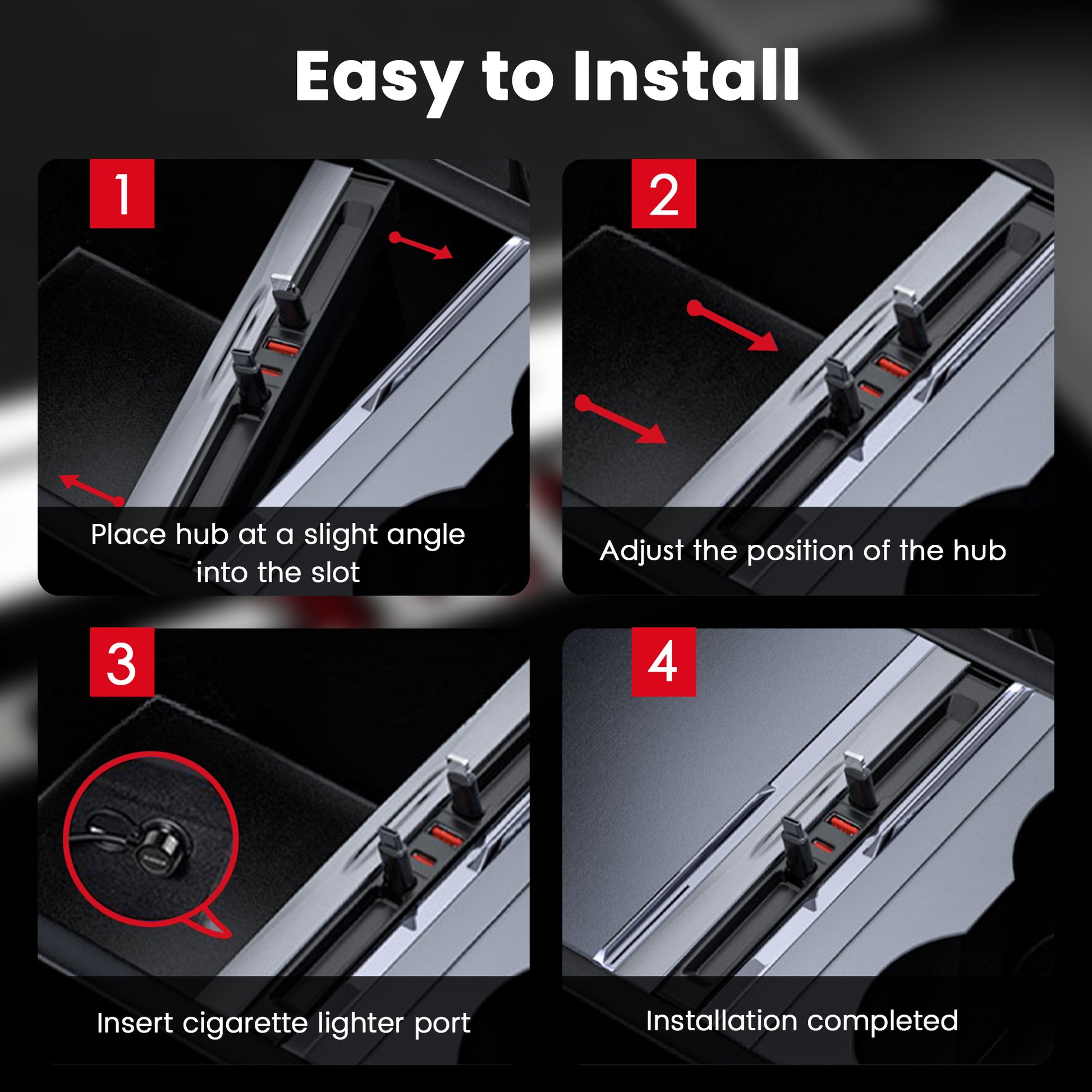 Easy to Install

1

Place hub at a slight angle into the slot

2

Adjust the position of the hub

3

Insert cigarette lighter port

4

Installation completed